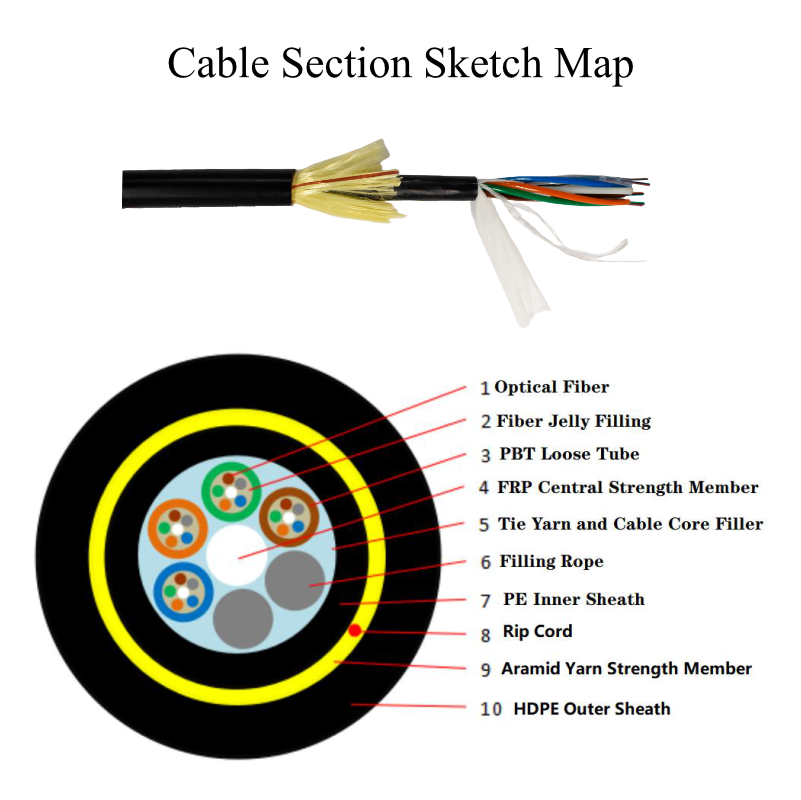 Cable Section Sketch Map

1 Optical Fiber
2 Fiber Jelly Filling
3 PBT Loose Tube
4 FRP Central Strength Member
5 Tie Yarn and Cable Core Filler
6 Filling Rope
7 PE Inner Sheath
8 Rip Cord
9 Aramid Yarn Strength Member
10 HDPE Outer Sheath